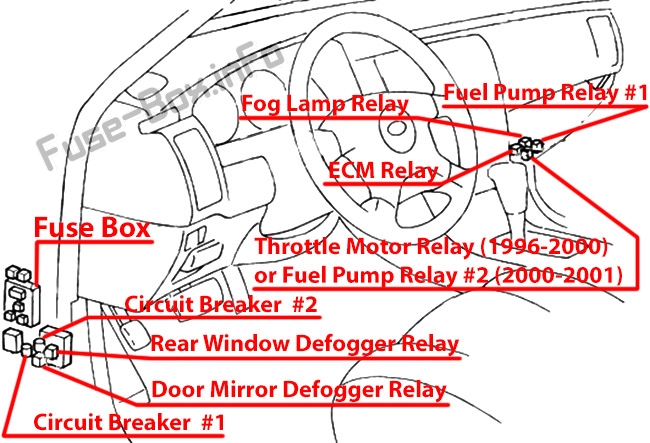 Fuse-Box.info

Fuel Pump Relay #1

Fog Lamp Relay

ECM Relay

Fuse Box

Throttle Motor Relay (1996-2000) or Fuel Pump Relay #2 (2000-2001)

Circuit Breaker #2

Rear Window Defogger Relay

Door Mirror Defogger Relay

Circuit Breaker #1