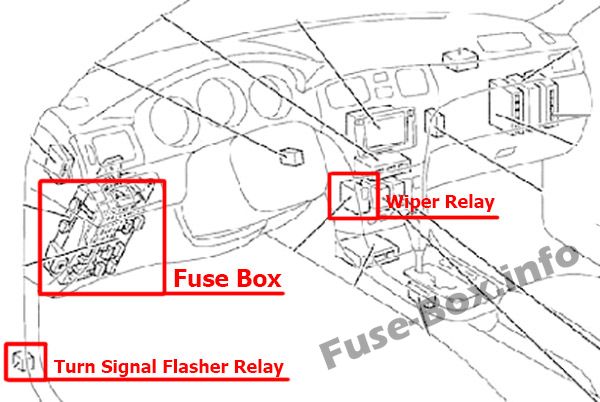 Wiper Relay

Fuse Box

Turn Signal Flasher Relay

Fuse-Box.info