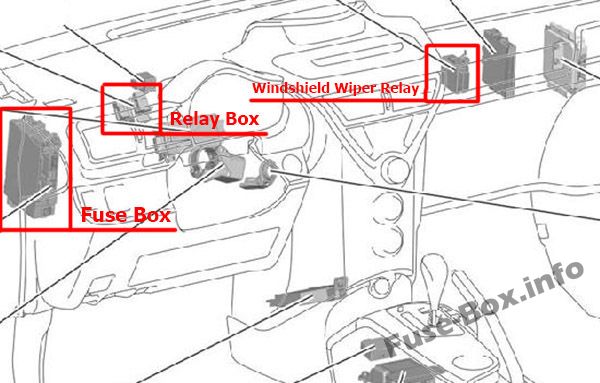 Windshield Wiper Relay
Relay Box
Fuse Box
Fuse-Box.info