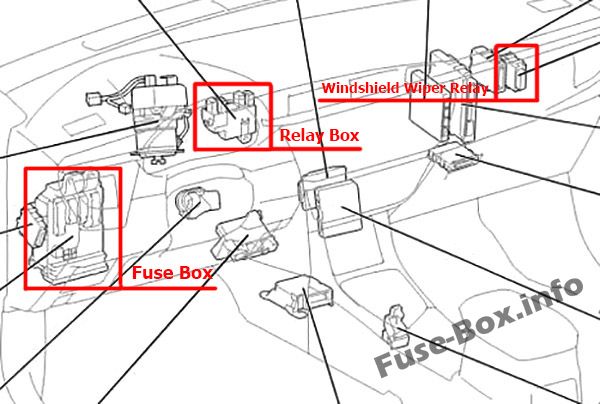 Windshield Wiper Relay

Relay Box

Fuse Box

Fuse-Box.info