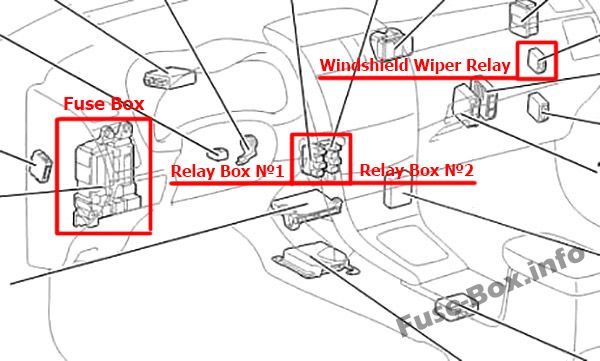 Windshield Wiper Relay
Fuse Box
Relay Box №1
Relay Box №2
Fuse-Box.info