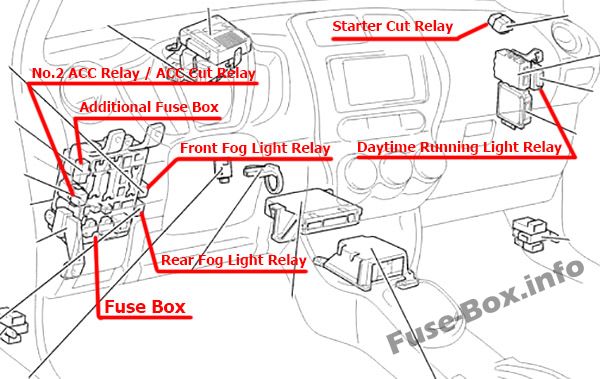 Starter Cut Relay

No.2 ACC Relay / ACC Cut Relay

Additional Fuse Box

Front Fog Light Relay

Daytime Running Light Relay

Rear Fog Light Relay

Fuse Box

Fuse-Box.info