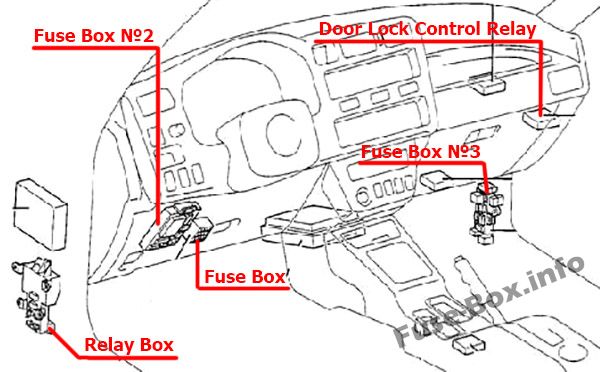 Fuse Box №2

Door Lock Control Relay

Fuse Box №3

Fuse Box

Relay Box

Fuse-Box.info