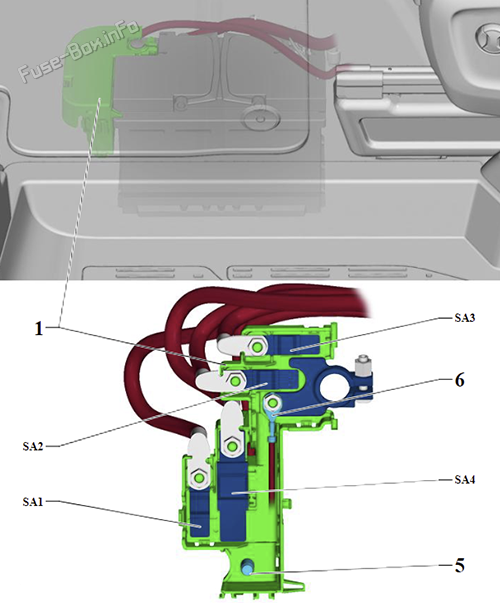 Fuse-Box.info

1

SA3

6

SA2

SA4

SA1

5